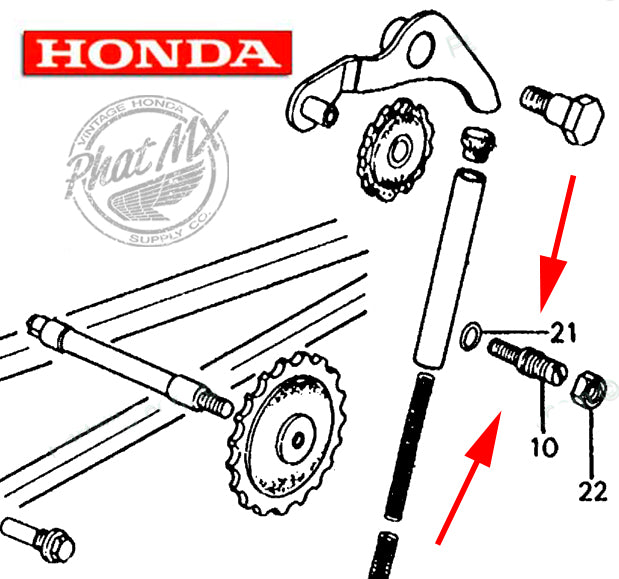 HONDA

VINTAGE HONDA
Phat MX
SUPPLY CO.

21
10
22